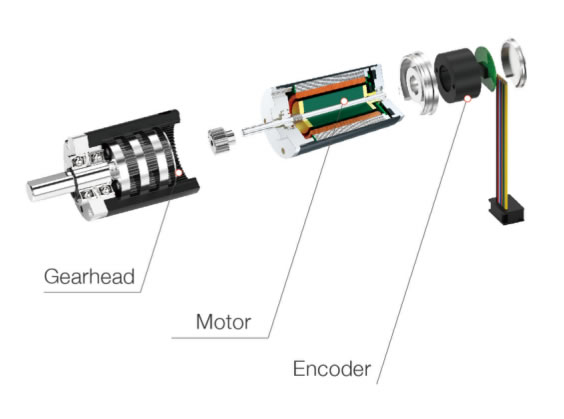 Gearhead

Motor

Encoder